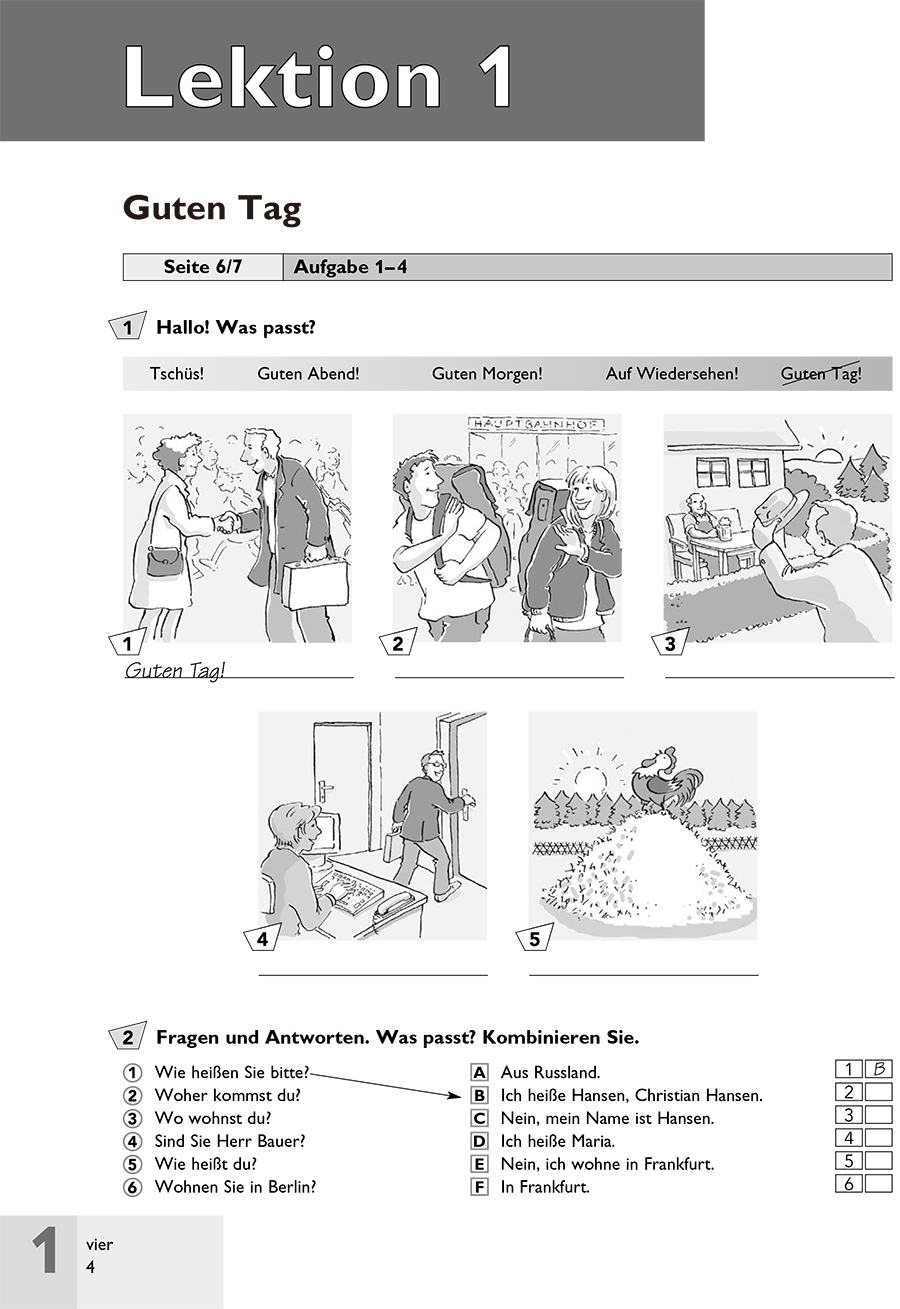 Lektion 1

Guten Tag

| Seite 6/7 | Aufgabe 1–4 |
|---|---|

1 Hallo! Was passt?

Tschüs! Guten Abend! Guten Morgen! Auf Wiedersehen! Guten Tag!

HAUPTBAHNHOF

1 Guten Tag!

2

3

4

5

2 Fragen und Antworten. Was passt? Kombinieren Sie.

1 Wie heißen Sie bitte?
2 Woher kommst du?
3 Wo wohnst du?
4 Sind Sie Herr Bauer?
5 Wie heißt du?
6 Wohnen Sie in Berlin?

A Aus Russland.
B Ich heiße Hansen, Christian Hansen.
C Nein, mein Name ist Hansen.
D Ich heiße Maria.
E Nein, ich wohne in Frankfurt.
F In Frankfurt.

| 1 | B |
|---|---|
| 2 | |
| 3 | |
| 4 | |
| 5 | |
| 6 | |

1 vier 4